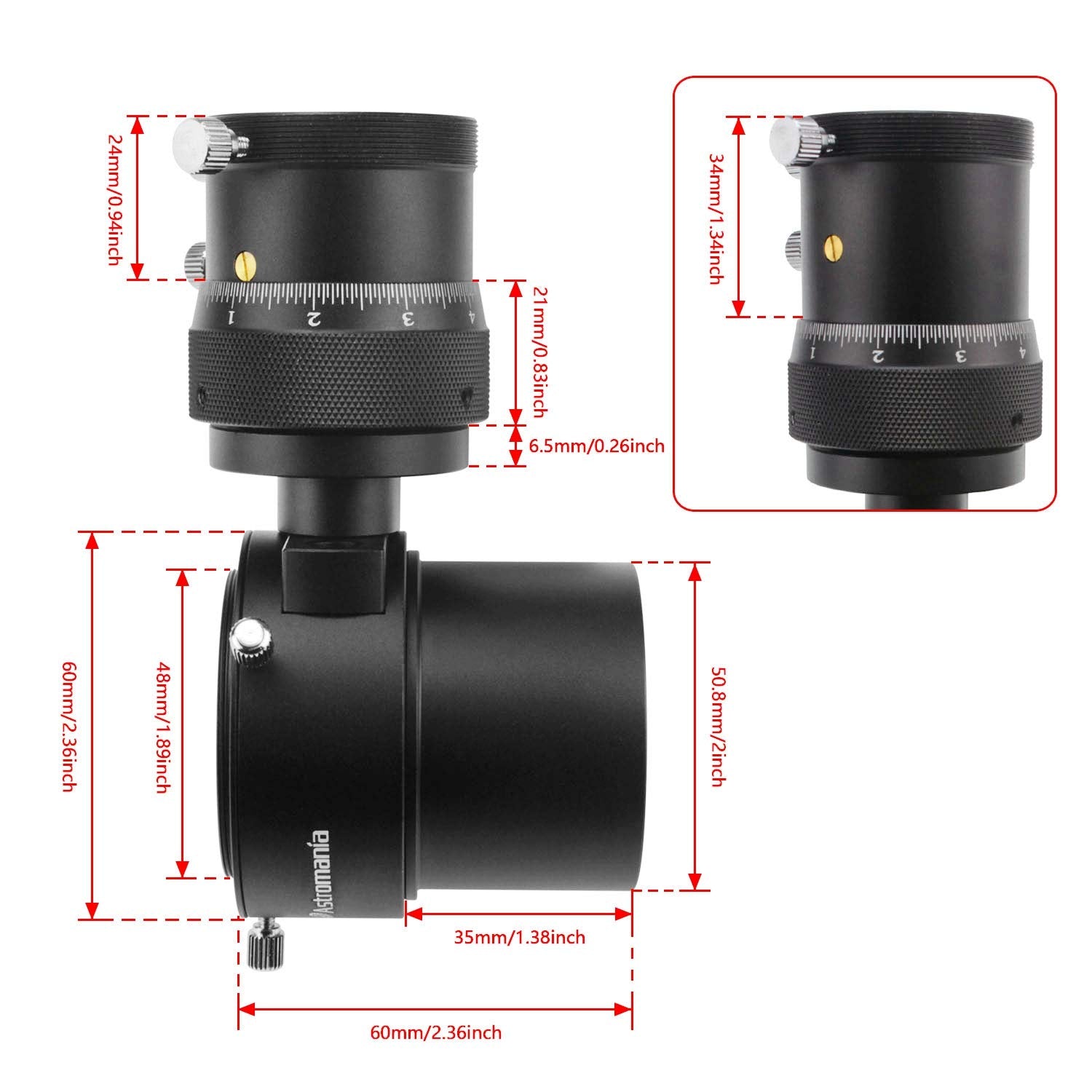 24mm/0.94inch

1 2 3 4

21mm/0.83inch

6.5mm/0.26inch

34mm/1.34inch

1 2 3 4

60mm/2.36inch

48mm/1.89inch

Astromania

50.8mm/2inch

35mm/1.38inch

60mm/2.36inch